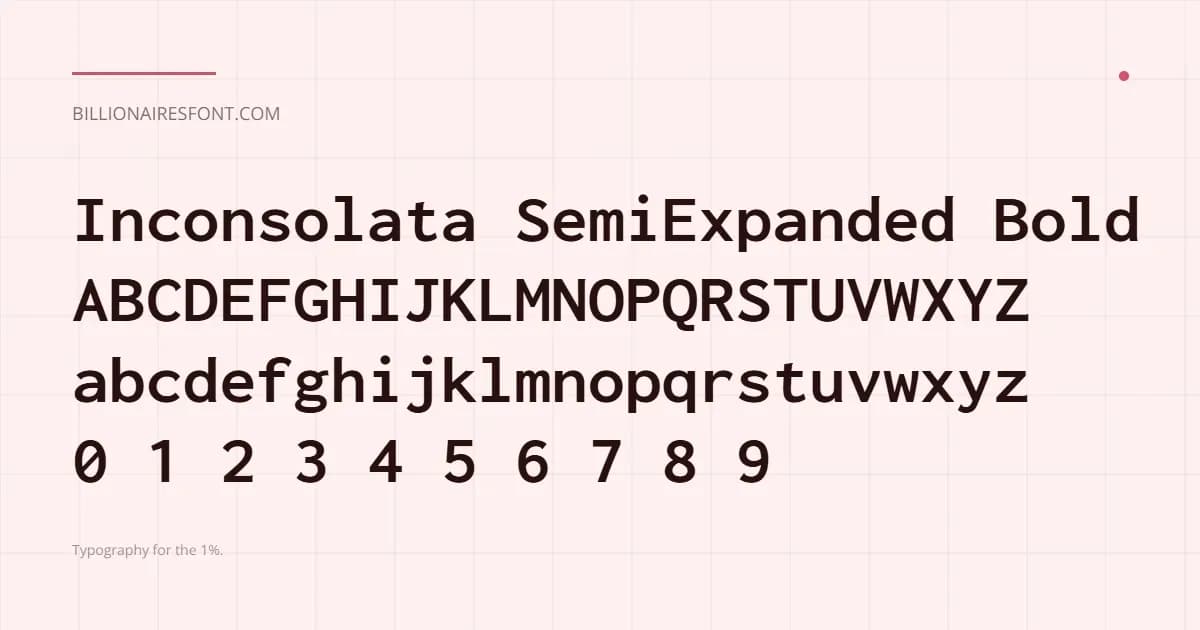 BILLIONAIRESFONT.COM

Inconsolata SemiExpanded Bold
ABCDEFGHIJKLMNOPQRSTUVWXYZ
abcdefghijklmnopqrstuvwxyz
0 1 2 3 4 5 6 7 8 9

Typography for the 1%.